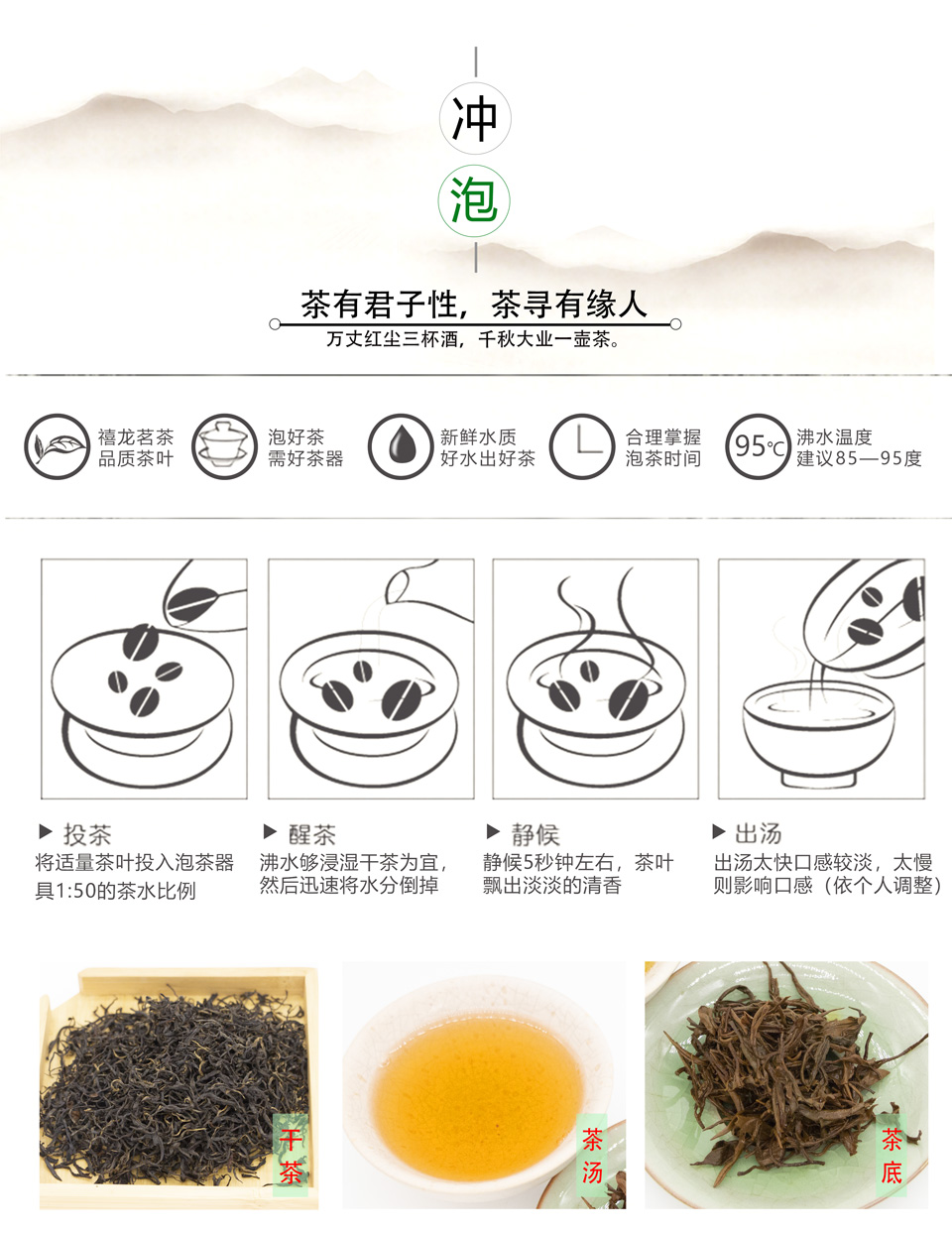 冲
泡

茶有君子性，茶寻有缘人
万丈红尘三杯酒，千秋大业一壶茶。

禧龙茗茶
品质茶叶

泡好茶
需好茶器

新鲜水质
好水出好茶

合理掌握
泡茶时间

95℃
沸水温度
建议85—95度

▶ 投茶
将适量茶叶投入泡茶器具1:50的茶水比例

▶ 醒茶
沸水够浸湿干茶为宜，然后迅速将水分倒掉

▶ 静候
静候5秒钟左右，茶叶飘出淡淡的清香

▶ 出汤
出汤太快口感较淡，太慢则影响口感（依个人调整）

干茶

茶汤

茶底